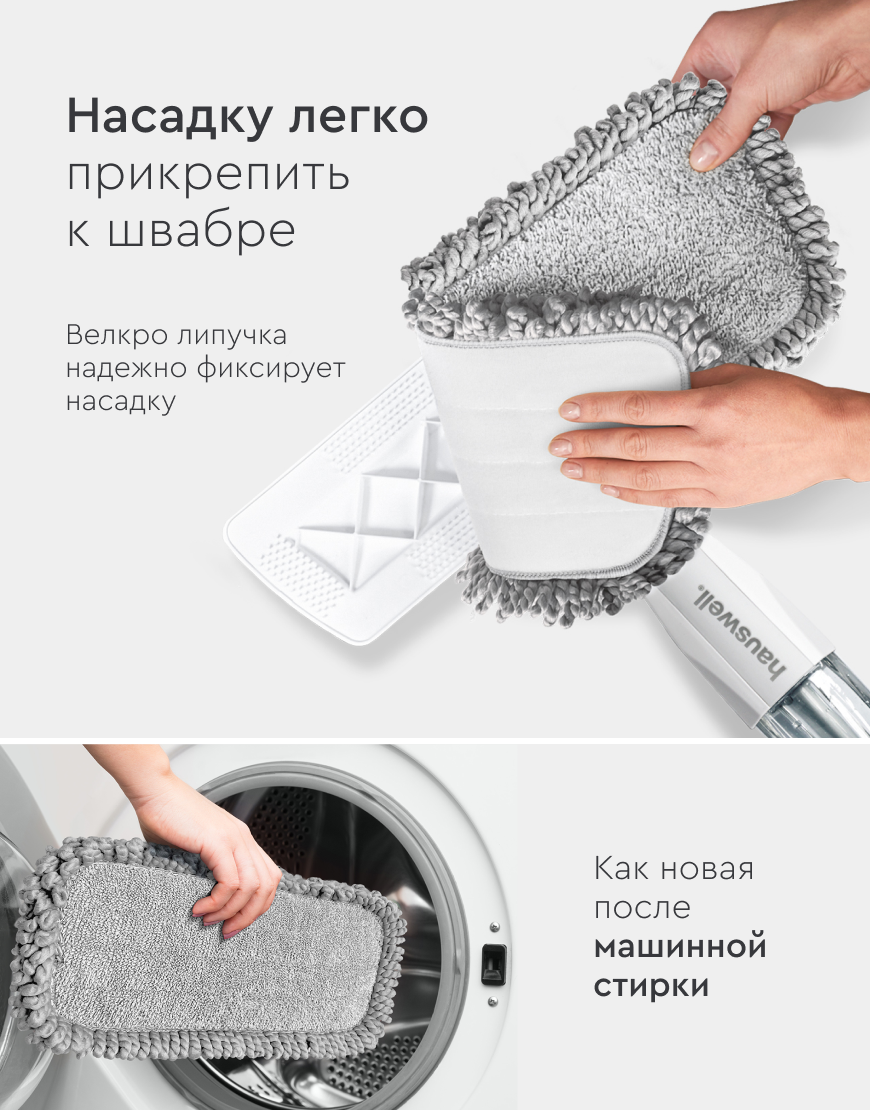 Насадку легко прикрепить к швабре

Велкро липучка надежно фиксирует насадку

hauswell.

Как новая после машинной стирки